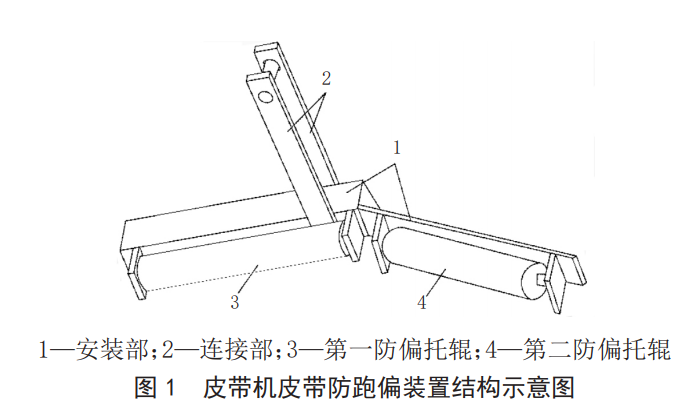 2

1

3

4

1—安装部;2—连接部;3—第一防偏托辊;4—第二防偏托辊

图 1　皮带机皮带防跑偏装置结构示意图